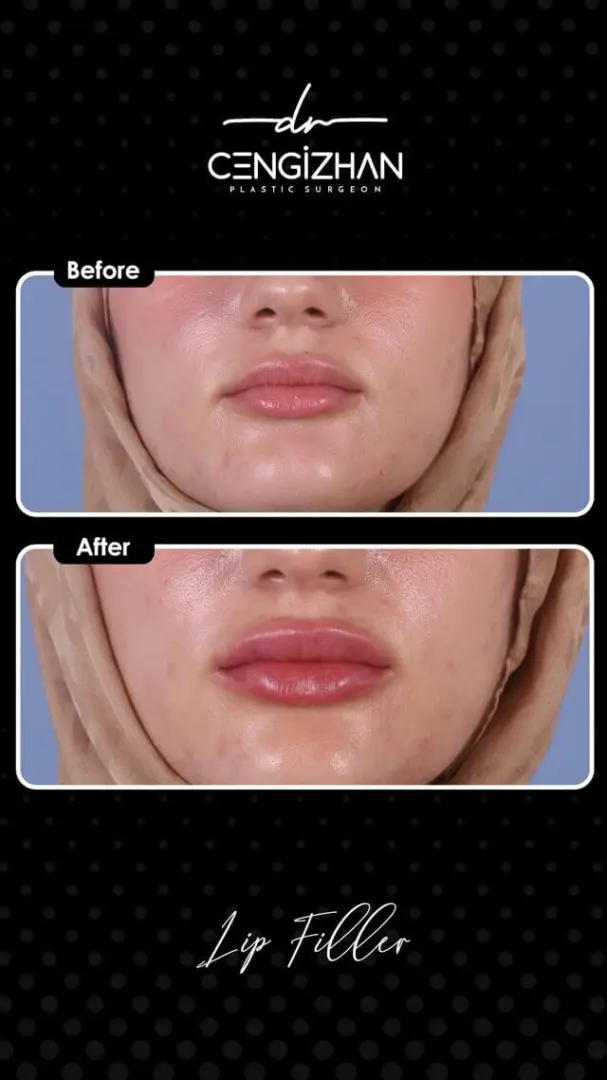 dr
CENGİZHAN
PLASTIC SURGEON

Before

After

Lip Filler