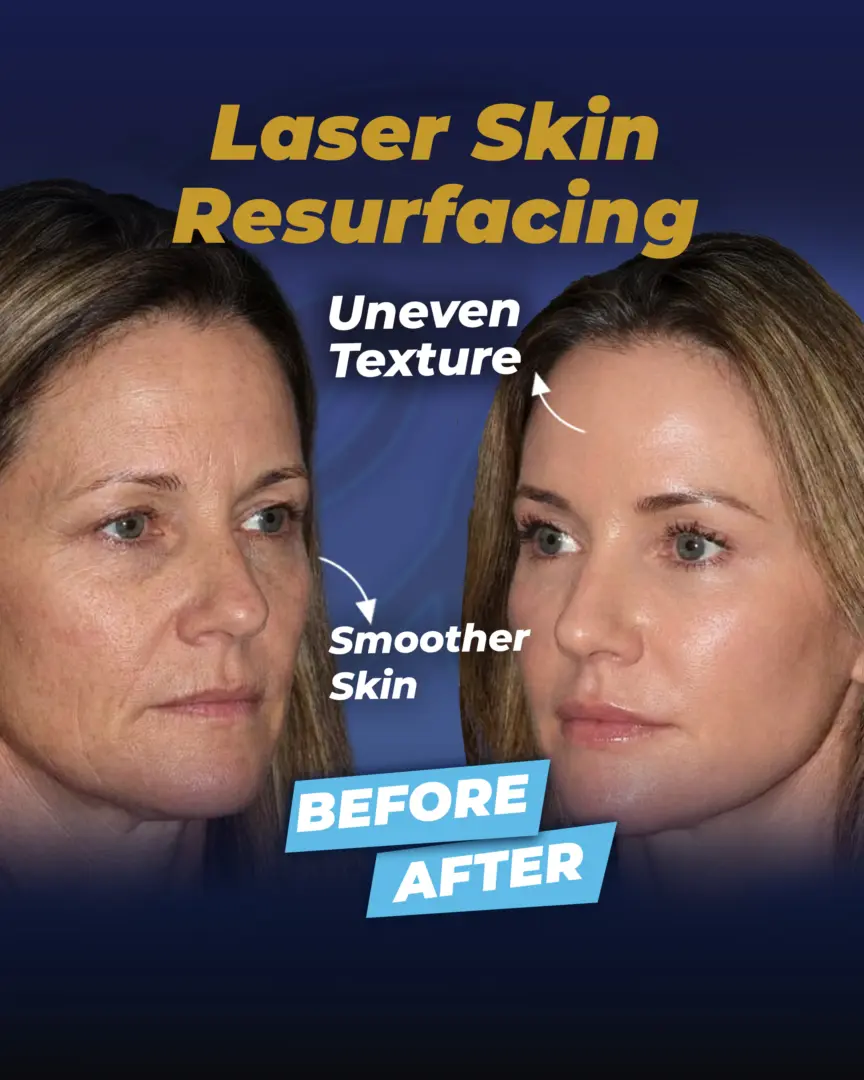 Laser Skin Resurfacing

Uneven Texture

Smoother Skin

BEFORE

AFTER